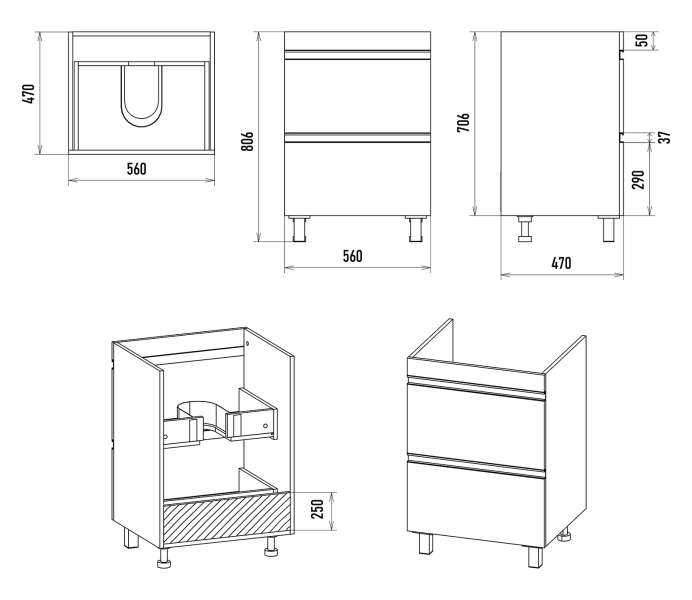 470
560
806
560
706
50
37
290
470
250